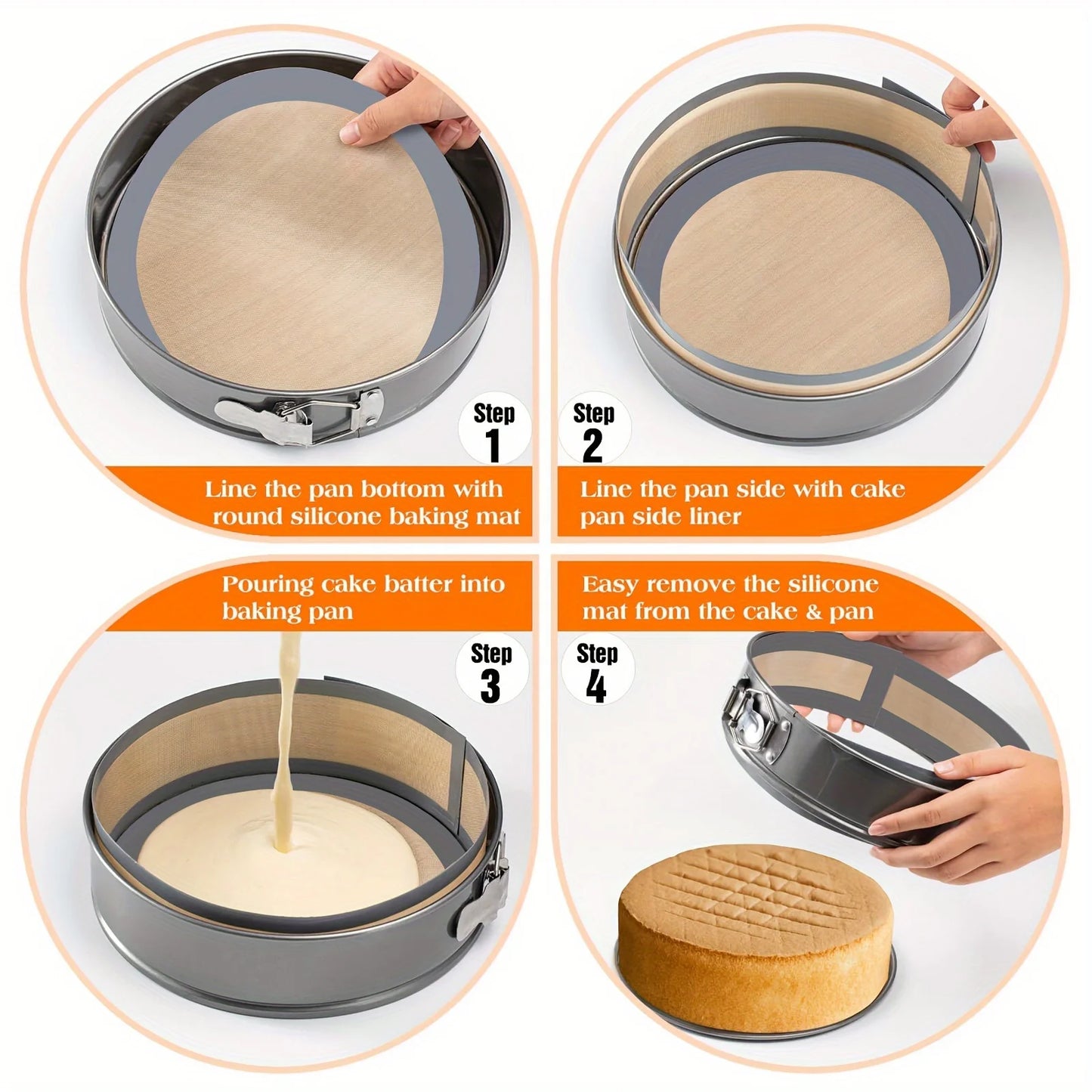 Step 1

Line the pan bottom with round silicone baking mat

Step 2

Line the pan side with cake pan side liner

Pouring cake batter into baking pan

Step 3

Easy remove the silicone mat from the cake & pan

Step 4