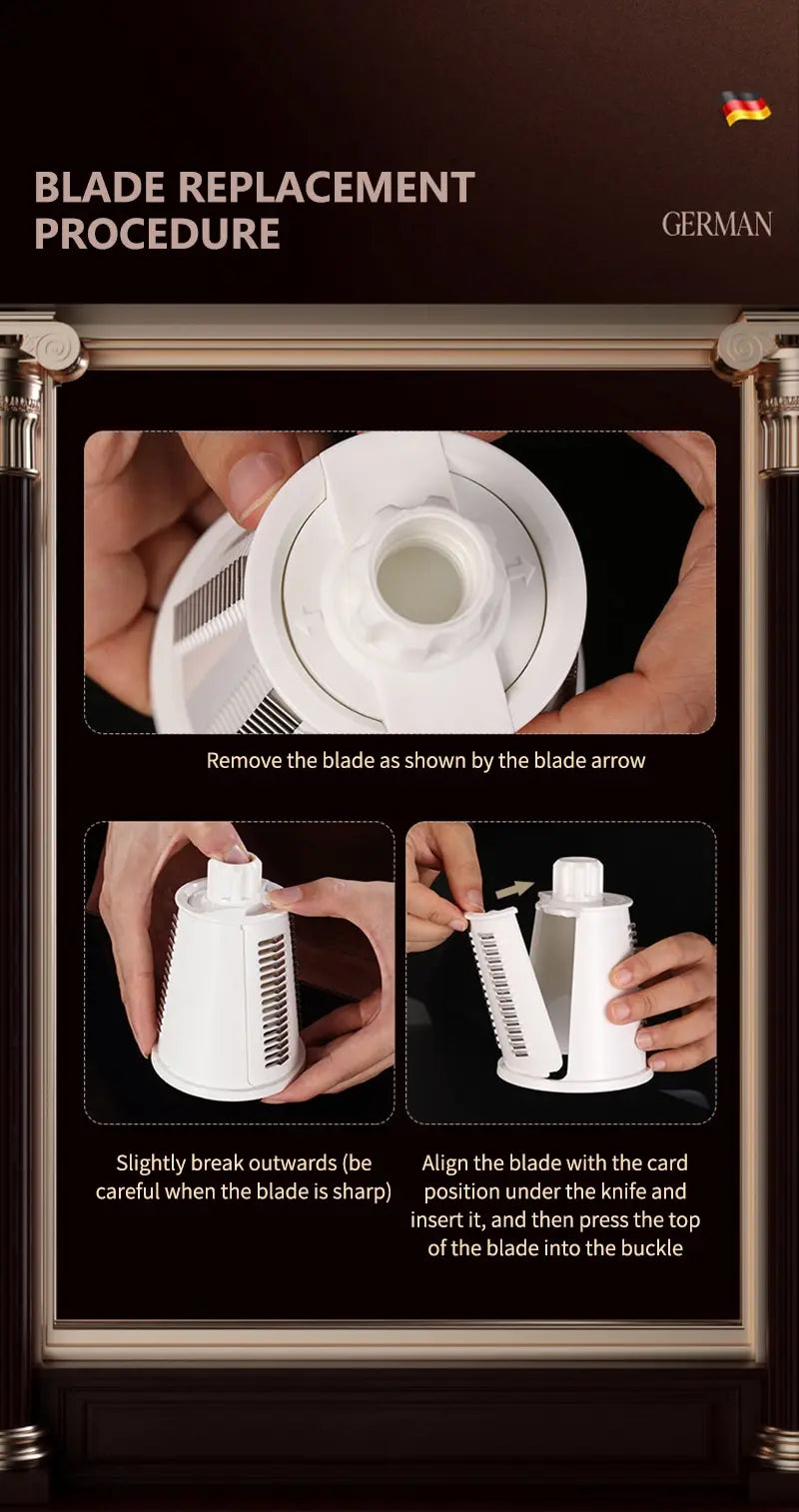 BLADE REPLACEMENT PROCEDURE

GERMAN

Remove the blade as shown by the blade arrow

Slightly break outwards (be careful when the blade is sharp)

Align the blade with the card position under the knife and insert it, and then press the top of the blade into the buckle