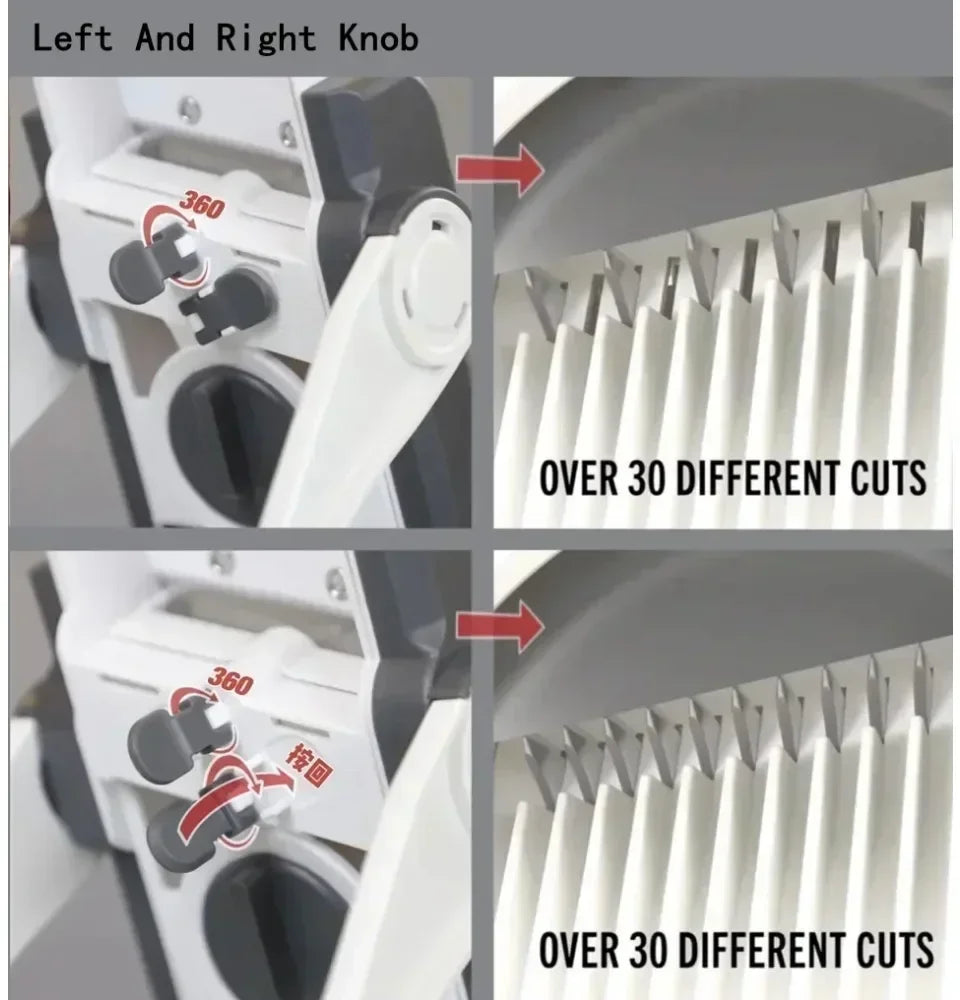 Left And Right Knob

360

OVER 30 DIFFERENT CUTS

360

按回

OVER 30 DIFFERENT CUTS