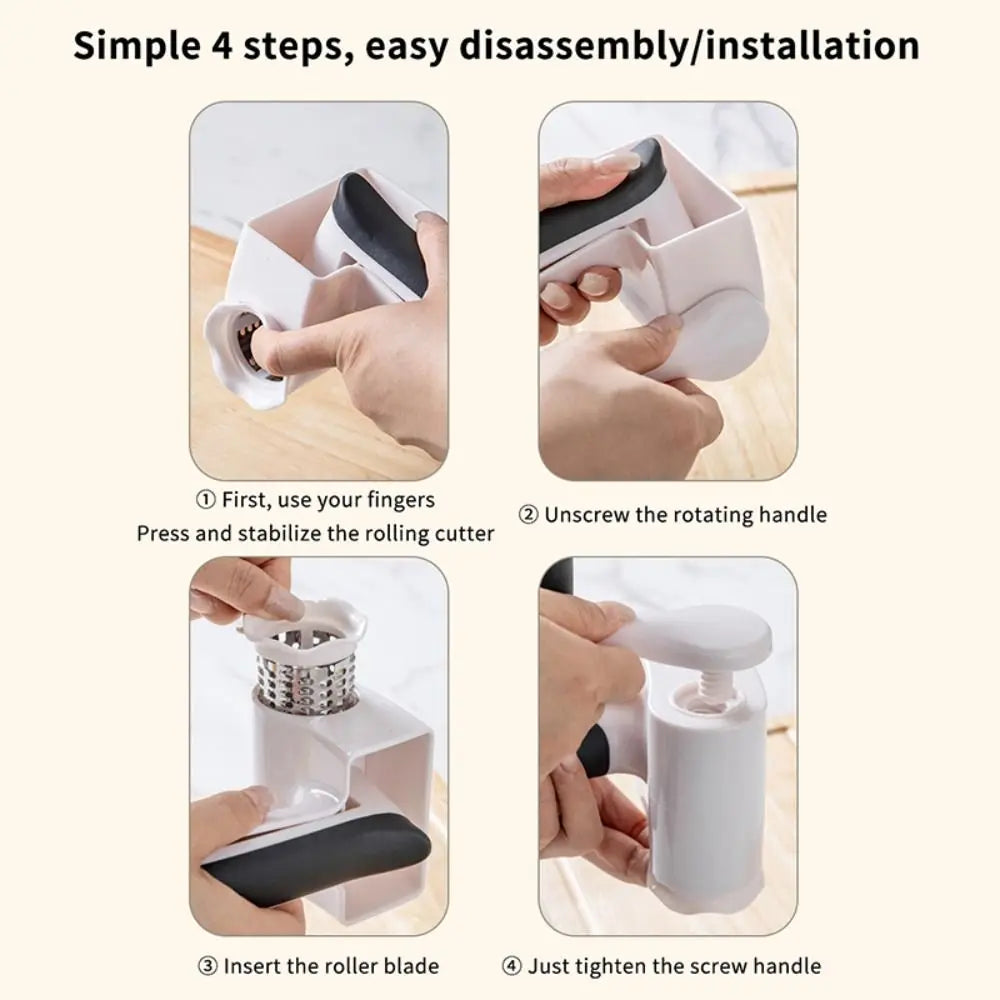 Simple 4 steps, easy disassembly/installation

① First, use your fingers
Press and stabilize the rolling cutter

② Unscrew the rotating handle

③ Insert the roller blade

④ Just tighten the screw handle