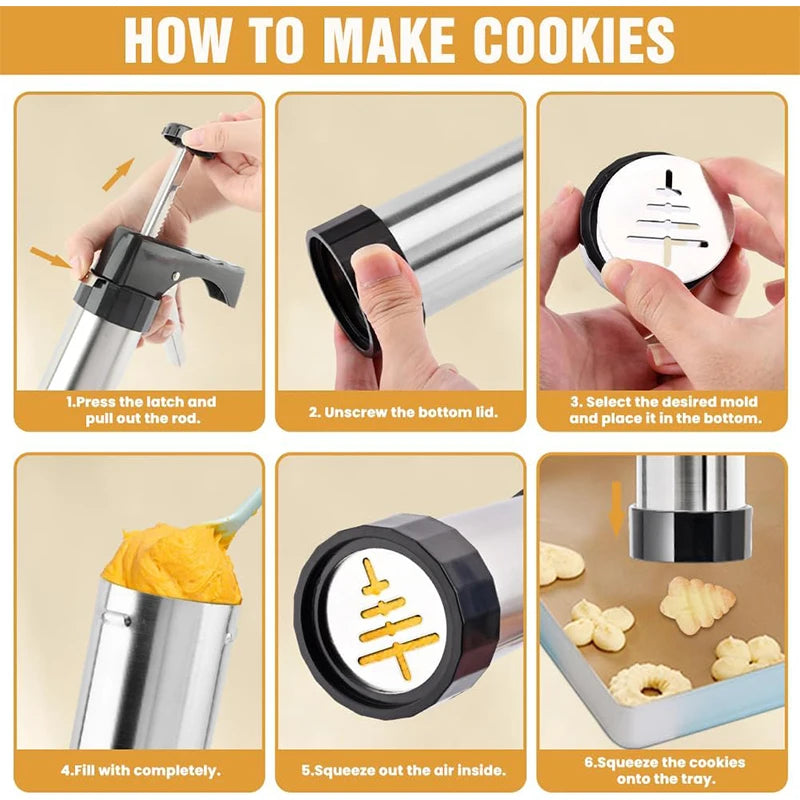 HOW TO MAKE COOKIES

1.Press the latch and pull out the rod.

2. Unscrew the bottom lid.

3. Select the desired mold and place it in the bottom.

4.Fill with completely.

5.Squeeze out the air inside.

6.Squeeze the cookies onto the tray.