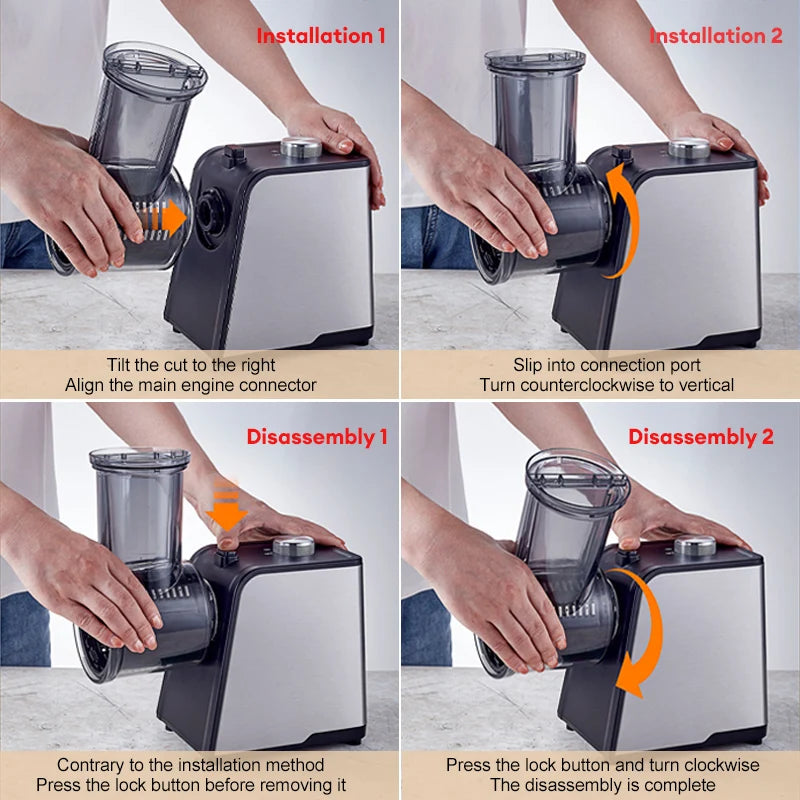 Installation 1

Tilt the cut to the right
Align the main engine connector

Installation 2

Slip into connection port
Turn counterclockwise to vertical

Disassembly 1

Contrary to the installation method
Press the lock button before removing it

Disassembly 2

Press the lock button and turn clockwise
The disassembly is complete