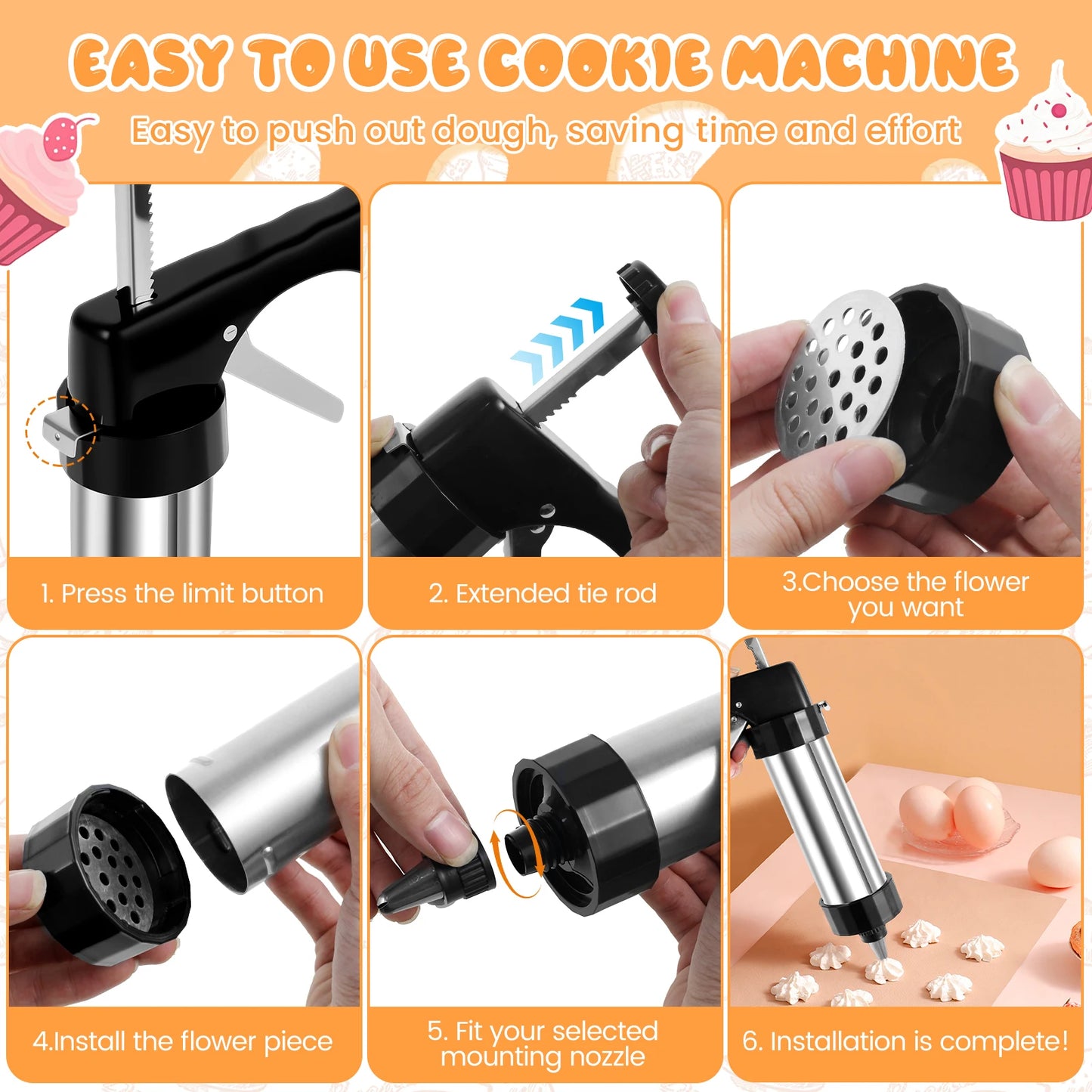 EASY TO USE COOKIE MACHINE

Easy to push out dough, saving time and effort

1. Press the limit button

2. Extended tie rod

3.Choose the flower you want

4.Install the flower piece

5. Fit your selected mounting nozzle

6. Installation is complete!