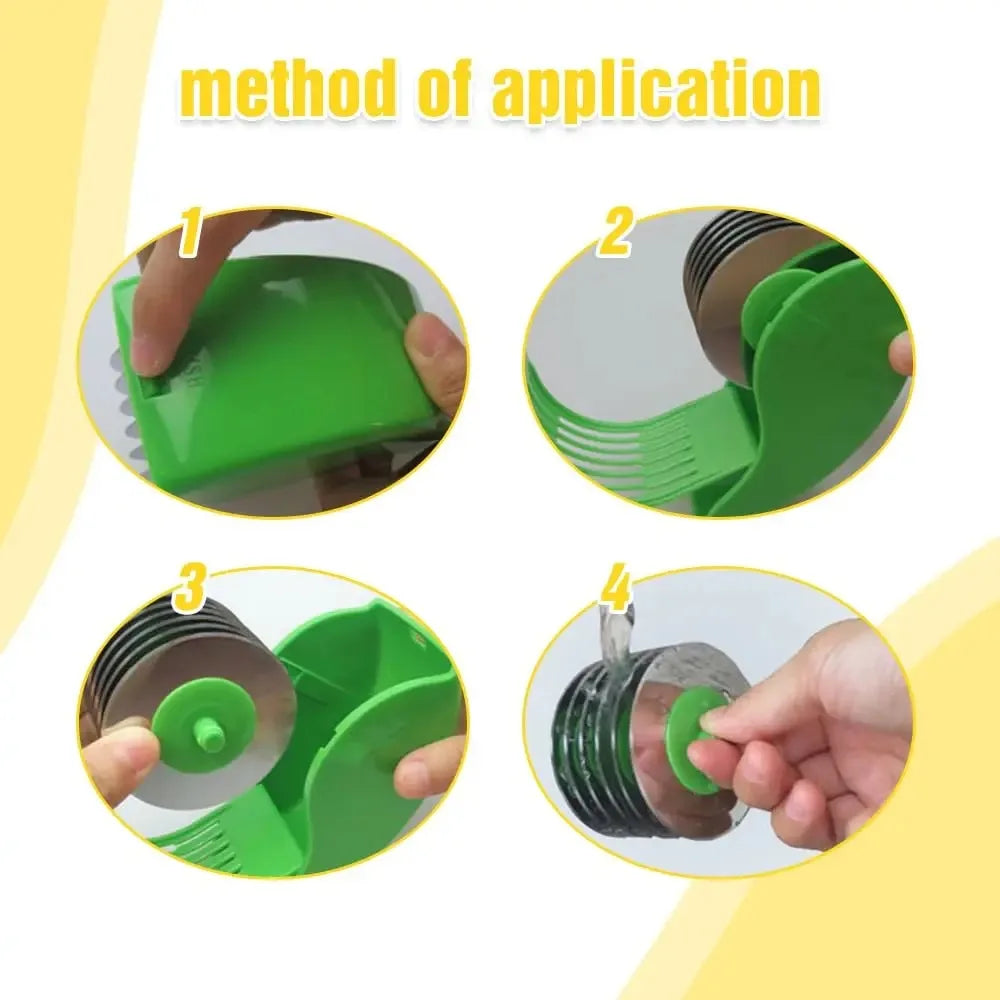 method of application

1

2

3

4