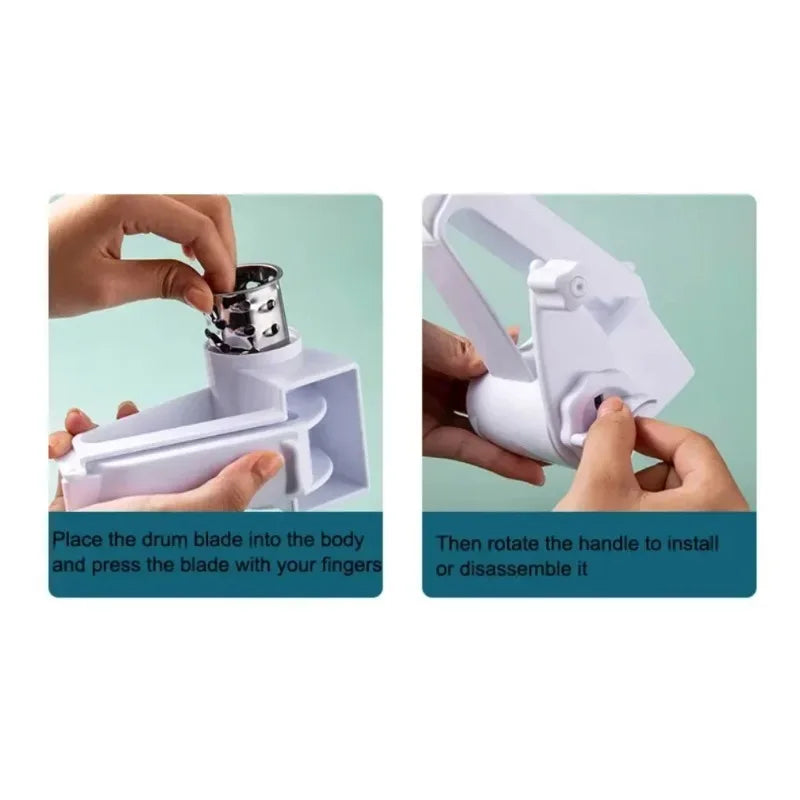 Place the drum blade into the body and press the blade with your fingers

Then rotate the handle to install or disassemble it