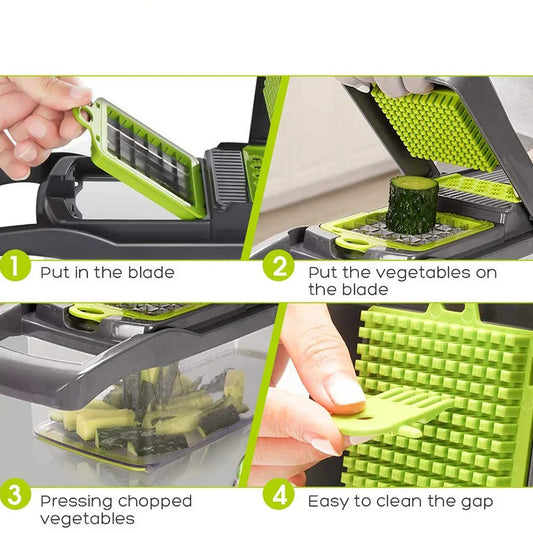 1 Put in the blade

2 Put the vegetables on the blade

3 Pressing chopped vegetables

4 Easy to clean the gap