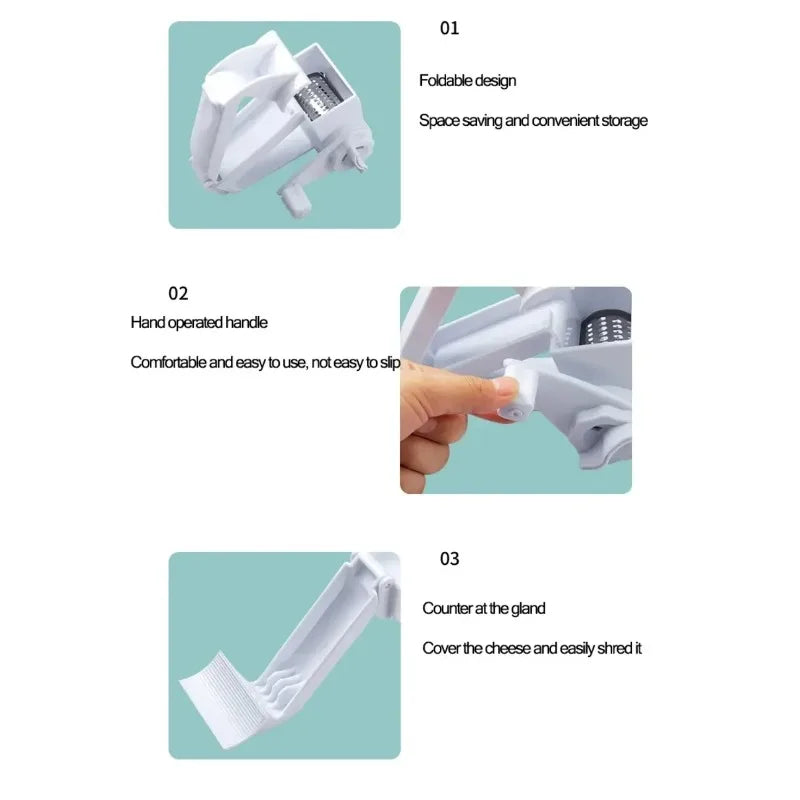 01

Foldable design

Space saving and convenient storage

02

Hand operated handle

Comfortable and easy to use, not easy to slip

03

Counter at the gland

Cover the cheese and easily shred it